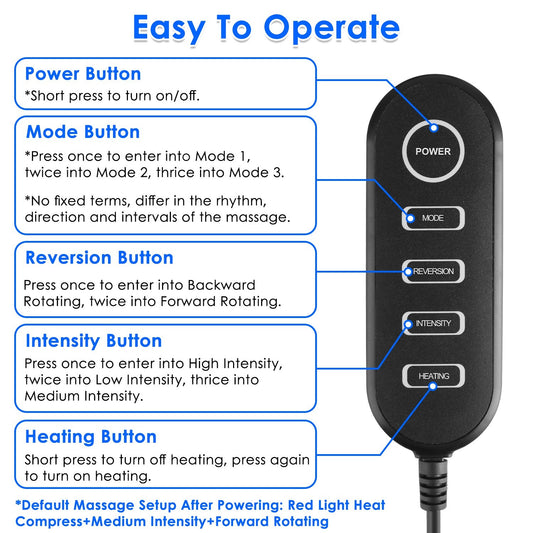 Easy To Operate

Power Button
*Short press to turn on/off.

Mode Button
*Press once to enter into Mode 1, twice into Mode 2, thrice into Mode 3.

*No fixed terms, differ in the rhythm, direction and intervals of the massage.

Reversion Button
Press once to enter into Backward Rotating, twice into Forward Rotating.

Intensity Button
Press once to enter into High Intensity, twice into Low Intensity, thrice into Medium Intensity.

Heating Button
Short press to turn off heating, press again to turn on heating.

*Default Massage Setup After Powering: Red Light Heat Compress+Medium Intensity+Forward Rotating

POWER
MODE
REVERSION
INTENSITY
HEATING